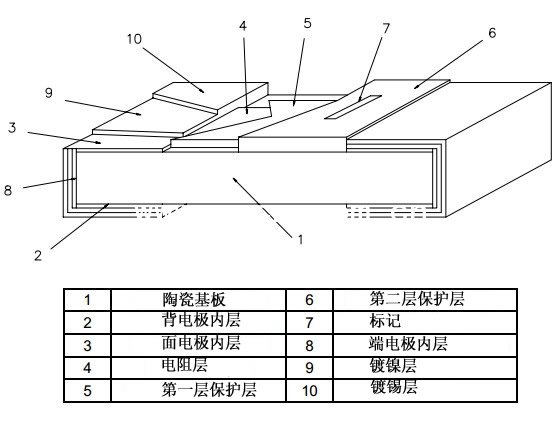 10
4
5
7
6
9
3
8
2
1

| 1 | 陶瓷基板 | 6 | 第二层保护层 |
|---|---|---|---|
| 2 | 背电极内层 | 7 | 标记 |
| 3 | 面电极内层 | 8 | 端电极内层 |
| 4 | 电阻层 | 9 | 镀镍层 |
| 5 | 第一层保护层 | 10 | 镀锡层 |